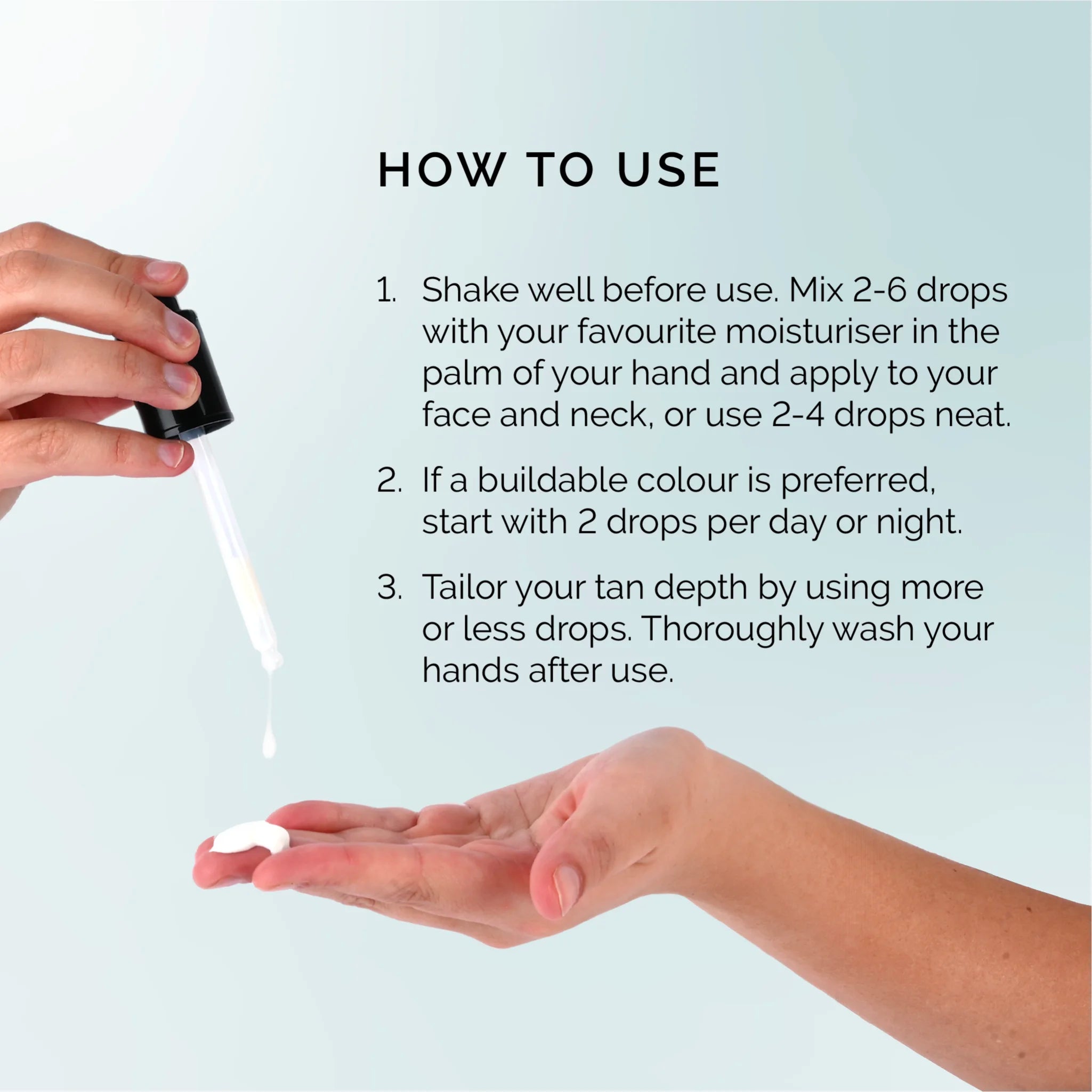 HOW TO USE

1. Shake well before use. Mix 2-6 drops with your favourite moisturiser in the palm of your hand and apply to your face and neck, or use 2-4 drops neat.

2. If a buildable colour is preferred, start with 2 drops per day or night.

3. Tailor your tan depth by using more or less drops. Thoroughly wash your hands after use.